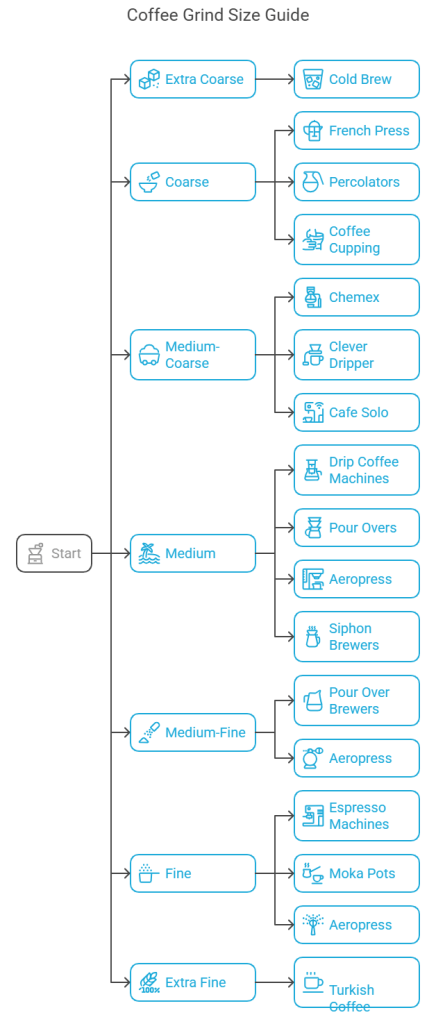 Coffee Grind Size Guide

Start

Extra Coarse
Cold Brew

Coarse
French Press
Percolators
Coffee Cupping

Medium-Coarse
Chemex
Clever Dripper
Cafe Solo

Medium
Drip Coffee Machines
Pour Overs
Aeropress
Siphon Brewers

Medium-Fine
Pour Over Brewers
Aeropress

Fine
Espresso Machines
Moka Pots
Aeropress

Extra Fine
100%
Turkish Coffee