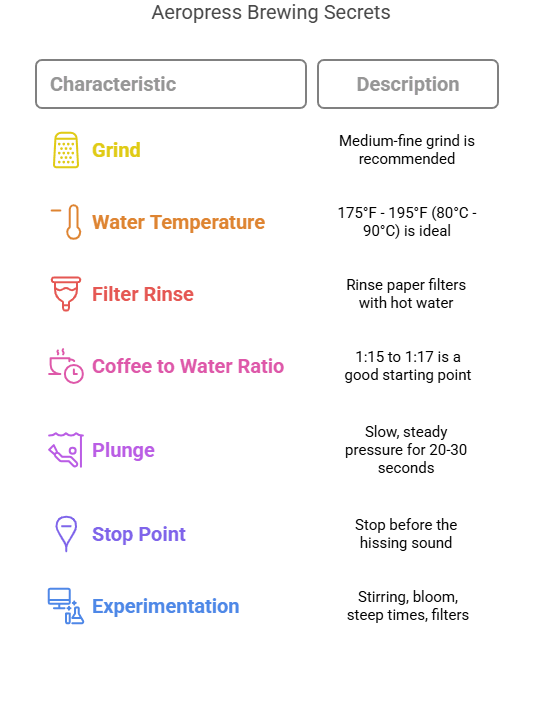 Aeropress Brewing Secrets

| Characteristic | Description |
|---|---|
| Grind | Medium-fine grind is recommended |
| Water Temperature | 175°F - 195°F (80°C - 90°C) is ideal |
| Filter Rinse | Rinse paper filters with hot water |
| Coffee to Water Ratio | 1:15 to 1:17 is a good starting point |
| Plunge | Slow, steady pressure for 20-30 seconds |
| Stop Point | Stop before the hissing sound |
| Experimentation | Stirring, bloom, steep times, filters |